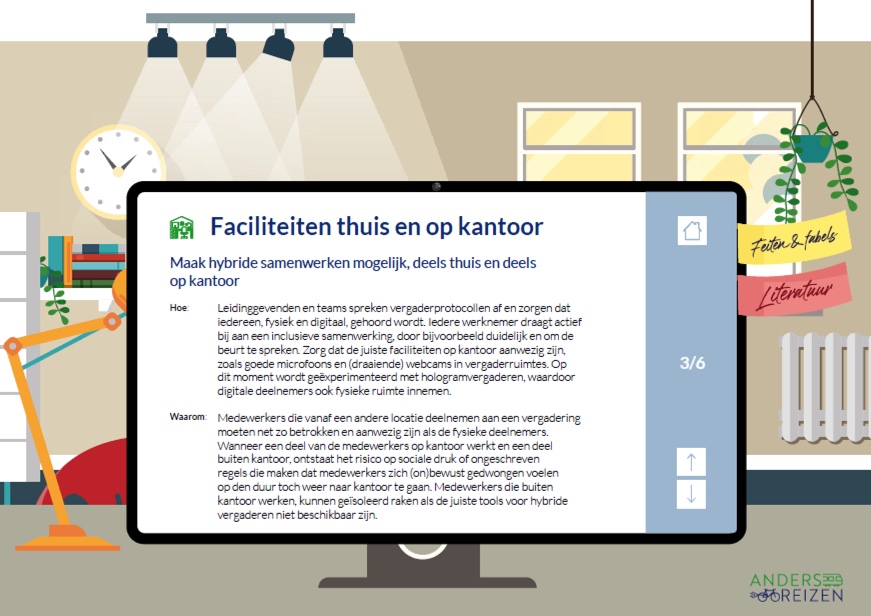 Faciliteiten thuis en op kantoor

Maak hybride samenwerken mogelijk, deels thuis en deels op kantoor

Hoe: Leidinggevenden en teams spreken vergaderprotocollen af en zorgen dat iedereen, fysiek en digitaal, gehoord wordt. Iedere werknemer draagt actief bij aan een inclusieve samenwerking, door bijvoorbeeld duidelijk en om de beurt te spreken. Zorg dat de juiste faciliteiten op kantoor aanwezig zijn, zoals goede microfoons en (draaiende) webcams in vergaderruimtes. Op dit moment wordt geëxperimenteerd met hologramvergaderen, waardoor digitale deelnemers ook fysieke ruimte innemen.

Waarom: Medewerkers die vanaf een andere locatie deelnemen aan een vergadering moeten net zo betrokken en aanwezig zijn als de fysieke deelnemers. Wanneer een deel van de medewerkers op kantoor werkt en een deel buiten kantoor, ontstaat het risico op sociale druk of ongeschreven regels die maken dat medewerkers zich (on)bewust gedwongen voelen op den duur toch weer naar kantoor te gaan. Medewerkers die buiten kantoor werken, kunnen geïsoleerd raken als de juiste tools voor hybride vergaderen niet beschikbaar zijn.

3/6

Feiten & tabels

Literatuur

ANDERS REIZEN